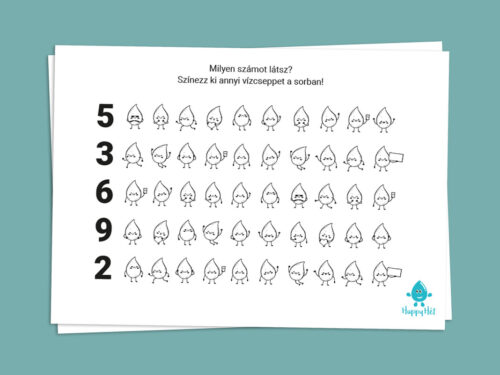 Milyen számot látsz?
Színezz ki annyi vízcseppet a sorban!

5

3

6

9

2

Happy Hét