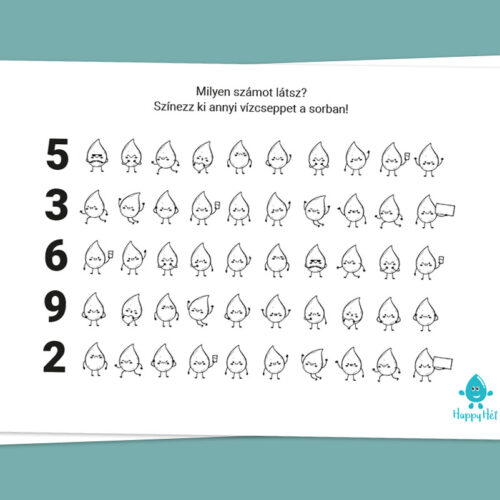 Milyen számot látsz?
Színezz ki annyi vízcseppet a sorban!

5

3

6

9

2

Happy Hét