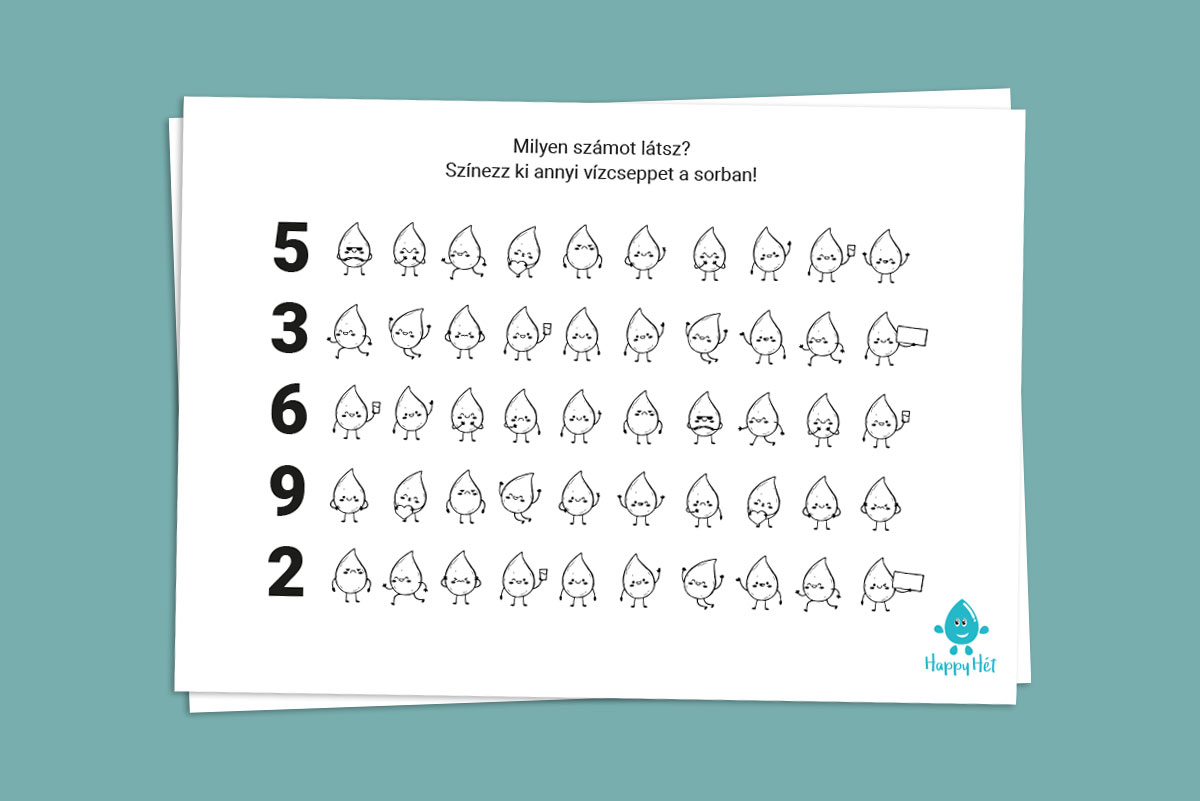 Milyen számot látsz?
Színezz ki annyi vízcseppet a sorban!

5

3

6

9

2

Happy Hét